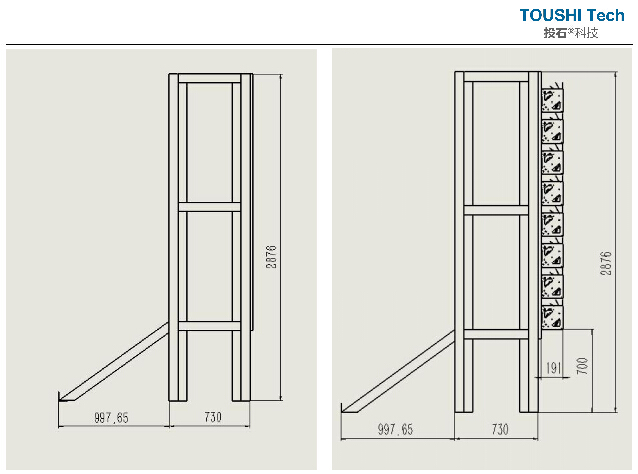 TOUSHI Tech
投石®科技

2876

997.65

730

2876

191

700

997.65

730